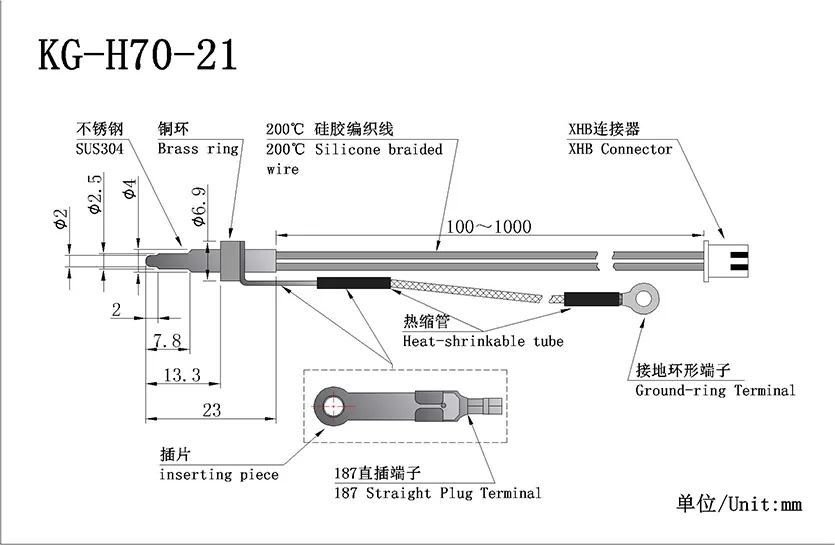 KG-H70-21

不锈钢
SUS304

铜环
Brass ring

200℃ 硅胶编织线
200℃ Silicone braided wire

XHB连接器
XHB Connector

$\phi 2$

$\phi 2.5$

$\phi 4$

$\phi 6.9$

100～1000

2

7.8

13.3

23

热缩管
Heat-shrinkable tube

接地环形端子
Ground-ring Terminal

插片
inserting piece

187直插端子
187 Straight Plug Terminal

单位/Unit:mm